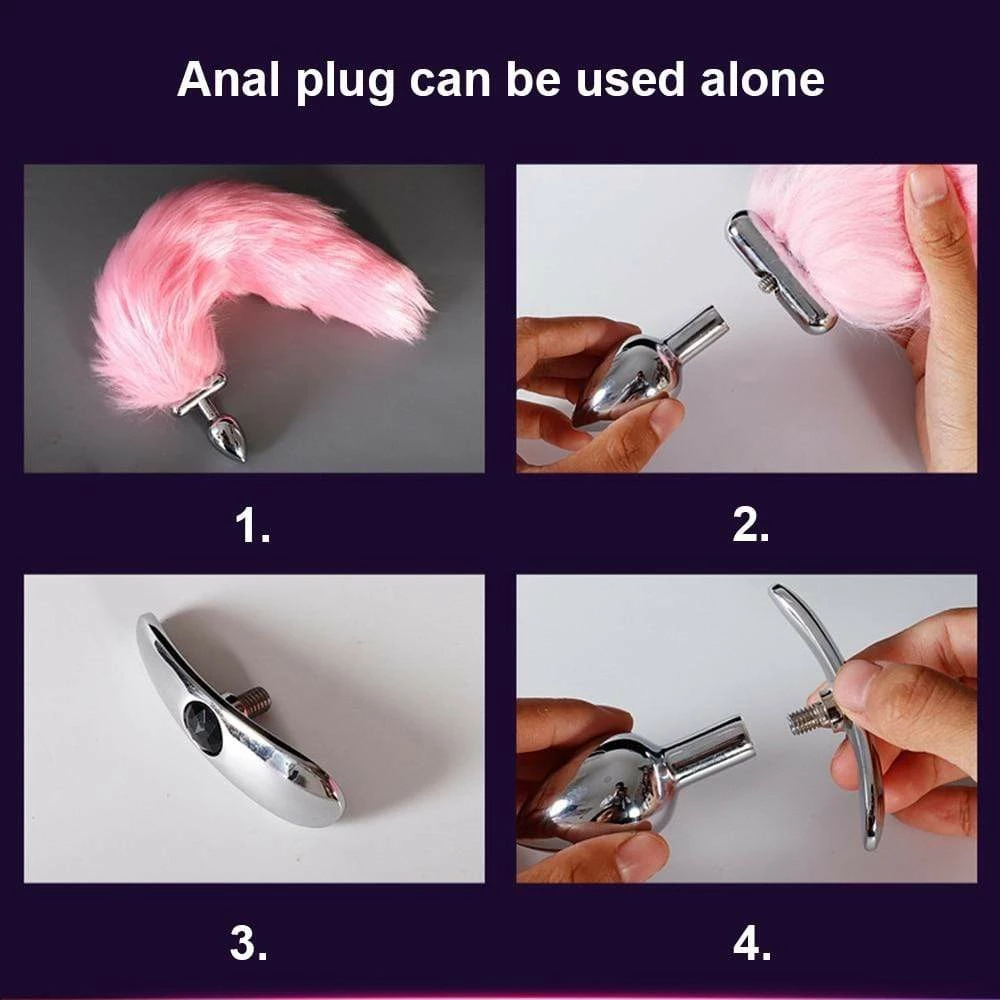 Anal plug can be used alone

1.

2.

3.

4.